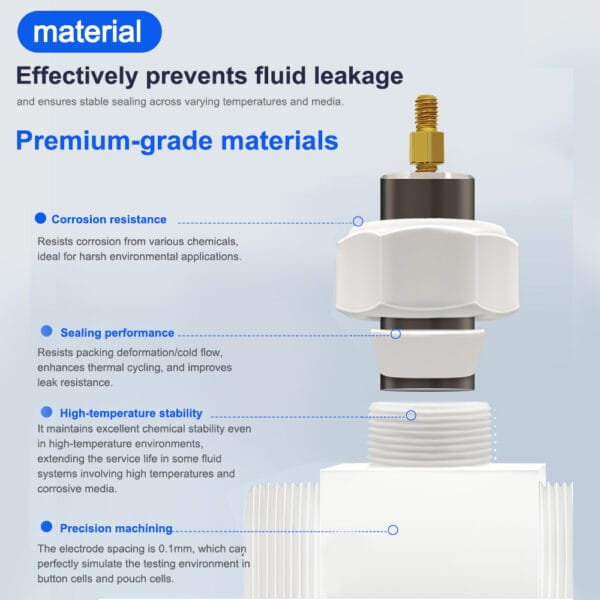 material

Effectively prevents fluid leakage

and ensures stable sealing across varying temperatures and media.

Premium-grade materials

Corrosion resistance

Resists corrosion from various chemicals, ideal for harsh environmental applications.

Sealing performance

Resists packing deformation/cold flow, enhances thermal cycling, and improves leak resistance.

High-temperature stability

It maintains excellent chemical stability even in high-temperature environments, extending the service life in some fluid systems involving high temperatures and corrosive media.

Precision machining

The electrode spacing is 0.1mm, which can perfectly simulate the testing environment in button cells and pouch cells.