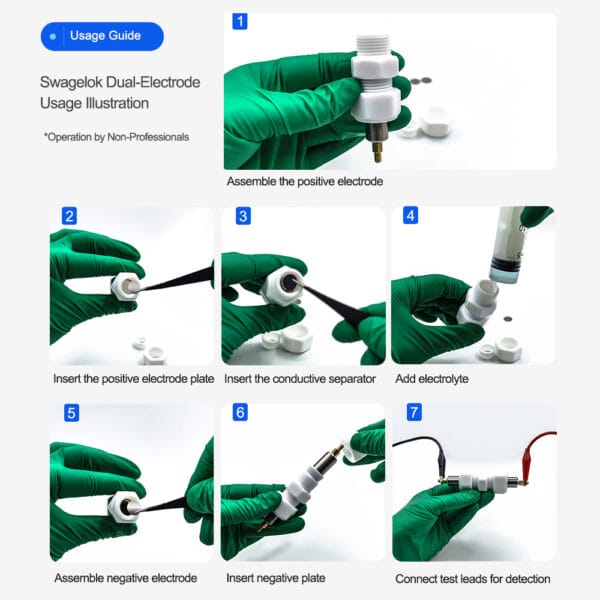 Usage Guide

Swagelok Dual-Electrode Usage Illustration

*Operation by Non-Professionals

1

Assemble the positive electrode

2

Insert the positive electrode plate

3

Insert the conductive separator

4

Add electrolyte

5

Assemble negative electrode

6

Insert negative plate

7

Connect test leads for detection