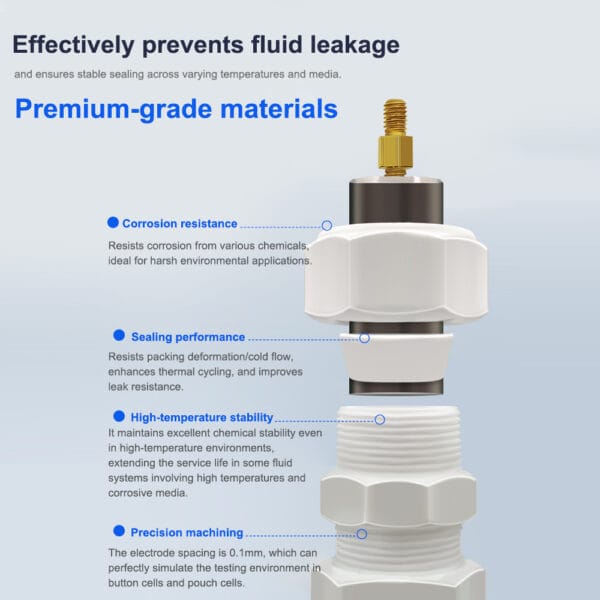 Effectively prevents fluid leakage

and ensures stable sealing across varying temperatures and media.

Premium-grade materials

Corrosion resistance

Resists corrosion from various chemicals, ideal for harsh environmental applications.

Sealing performance

Resists packing deformation/cold flow, enhances thermal cycling, and improves leak resistance.

High-temperature stability

It maintains excellent chemical stability even in high-temperature environments, extending the service life in some fluid systems involving high temperatures and corrosive media.

Precision machining

The electrode spacing is 0.1mm, which can perfectly simulate the testing environment in button cells and pouch cells.